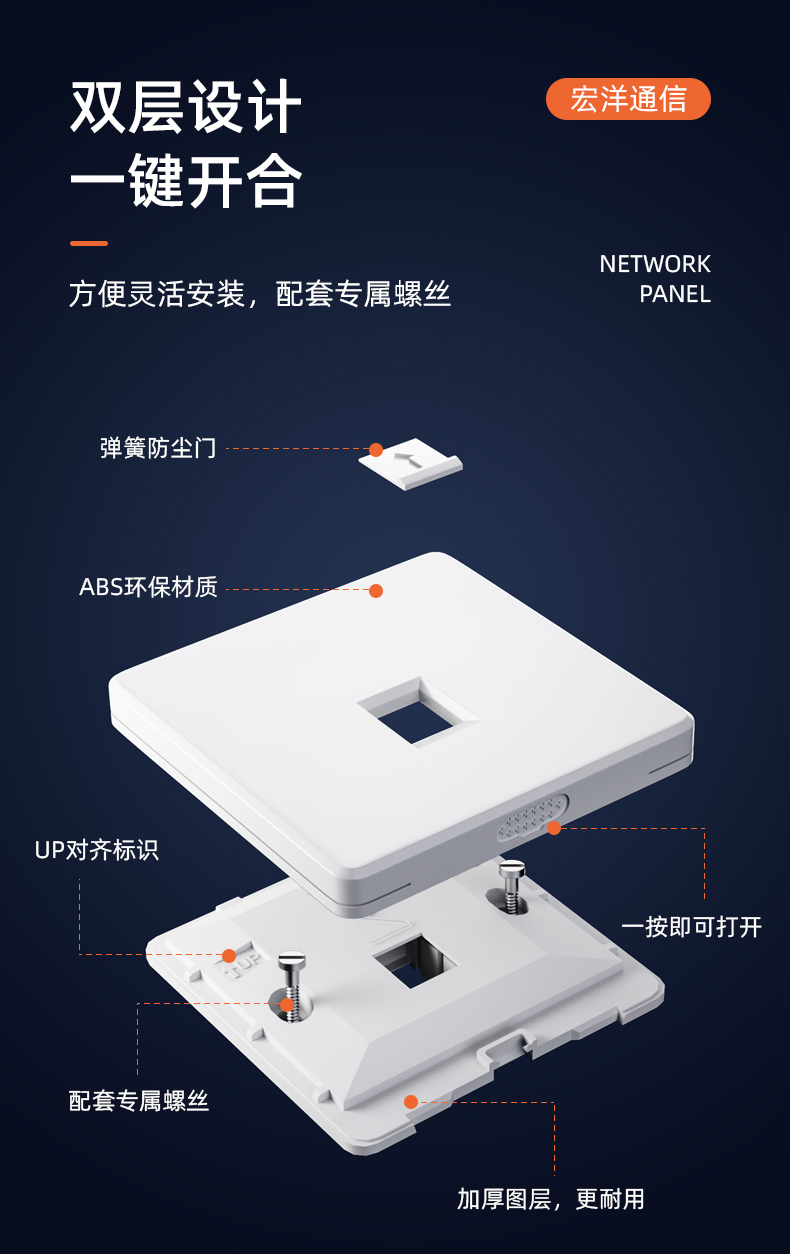 双层设计
一键开合

宏洋通信

方便灵活安装，配套专属螺丝

NETWORK
PANEL

弹簧防尘门

ABS环保材质

UP对齐标识

一按即可打开

UP

配套专属螺丝

加厚图层，更耐用